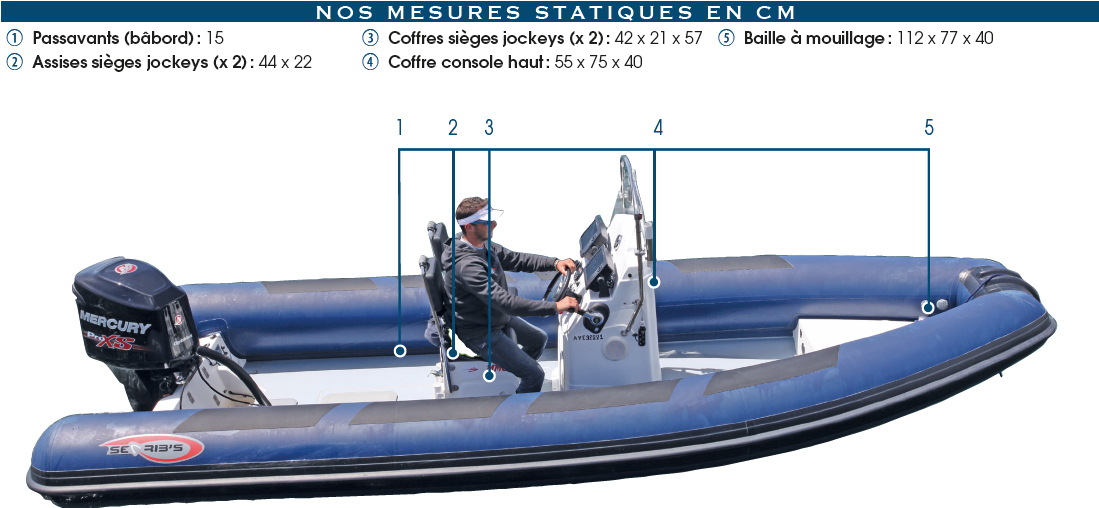 NOS MESURES STATIQUES EN CM

① Passavants (bâbord) : 15
② Assises sièges jockeys (x 2) : 44 x 22
③ Coffres sièges jockeys (x 2) : 42 x 21 x 57
④ Coffre console haut : 55 x 75 x 40
⑤ Baille à mouillage : 112 x 77 x 40

1 2 3 4 5

MERCURY
ProXS

SEARIB'S