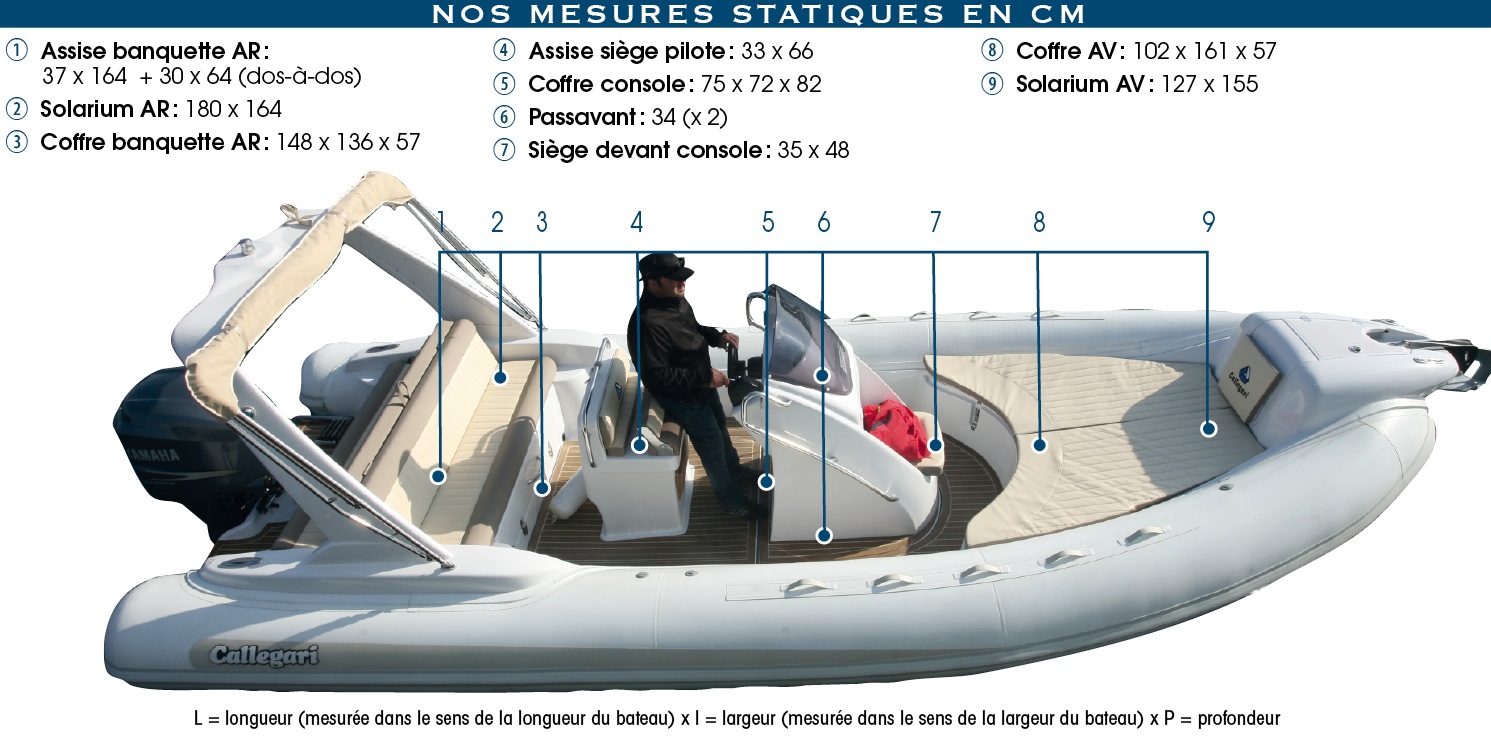 NOS MESURES STATIQUES EN CM

① Assise banquette AR : 37 x 164 + 30 x 64 (dos-à-dos)
② Solarium AR : 180 x 164
③ Coffre banquette AR : 148 x 136 x 57

④ Assise siège pilote : 33 x 66
⑤ Coffre console : 75 x 72 x 82
⑥ Passavant : 34 (x 2)
⑦ Siège devant console : 35 x 48

⑧ Coffre AV : 102 x 161 x 57
⑨ Solarium AV : 127 x 155

1 2 3 4 5 6 7 8 9

YAMAHA

Callegari

Callegari

L = longueur (mesurée dans le sens de la longueur du bateau) x l = largeur (mesurée dans le sens de la largeur du bateau) x P = profondeur